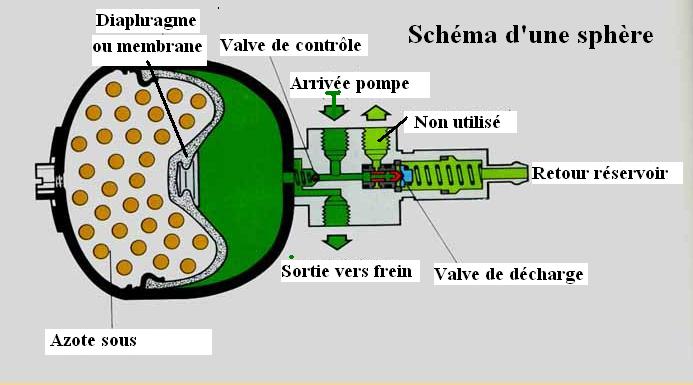 Schéma d'une sphère

Diaphragme ou membrane

Valve de contrôle

Arrivée pompe

Non utilisé

Retour réservoir

Sortie vers frein

Valve de décharge

Azote sous