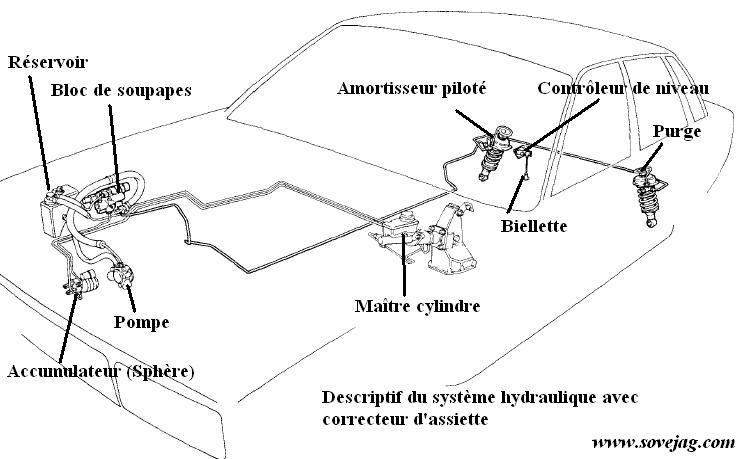 Réservoir

Bloc de soupapes

Amortisseur piloté

Contrôleur de niveau

Purge

Biellette

Maître cylindre

Pompe

Accumulateur (Sphère)

Descriptif du système hydraulique avec correcteur d'assiette

www.sovejag.com