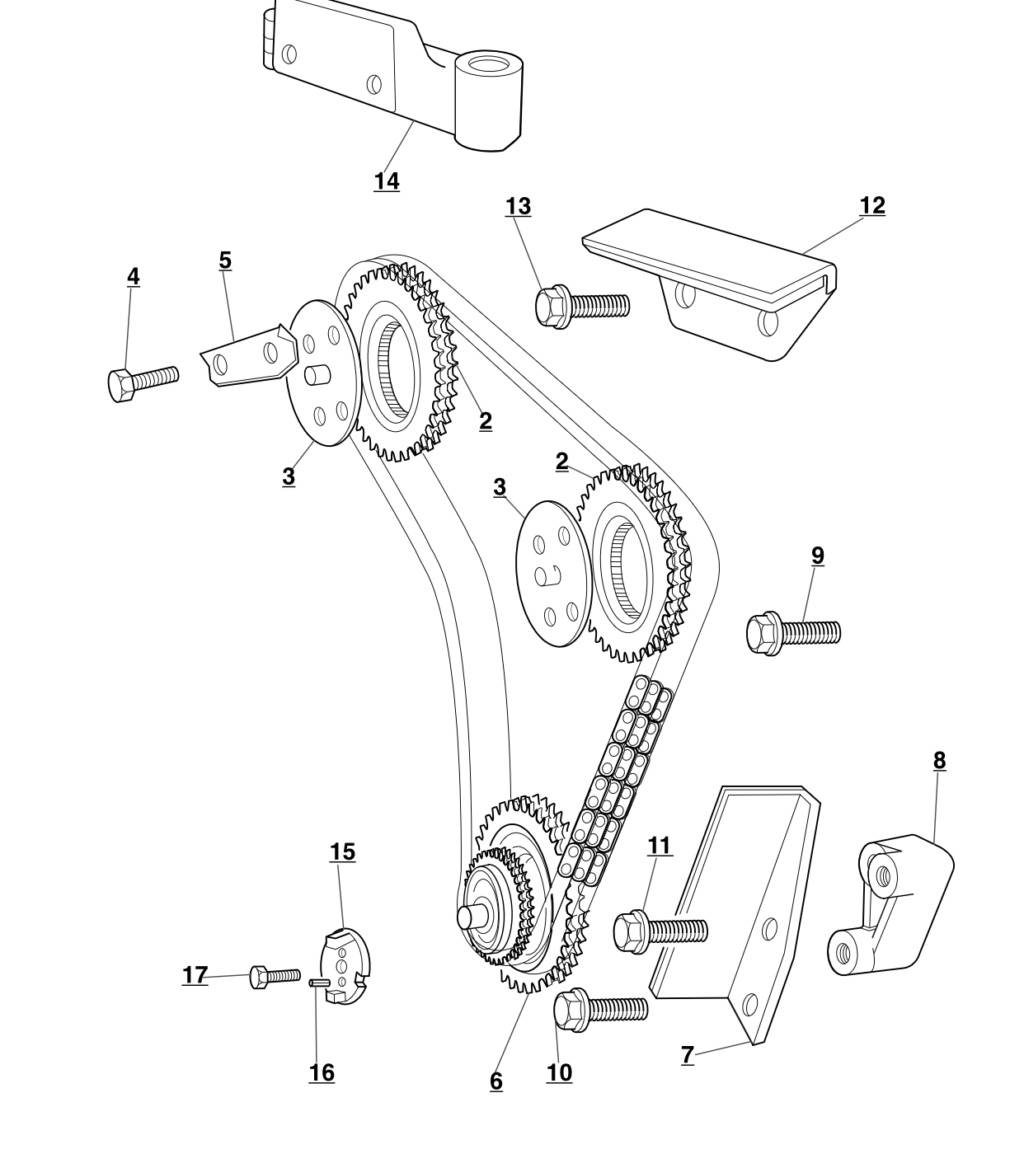 14
13
12
4
5
2
3
2
3
9
8
15
11
17
16
6
10
7